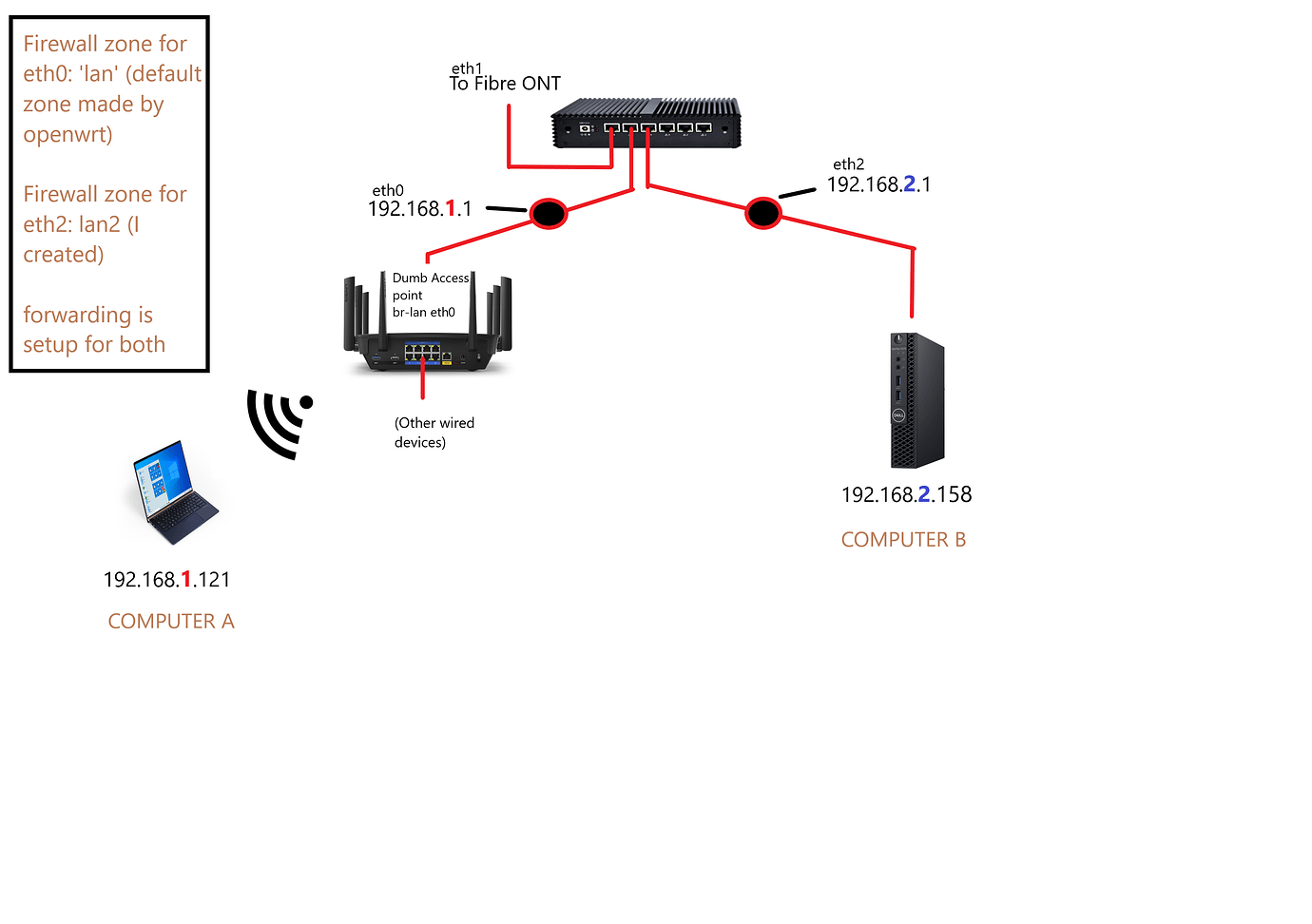 Firewall zone for eth0: 'lan' (default zone made by openwrt)

Firewall zone for eth2: lan2 (I created)

forwarding is setup for both

eth1
To Fibre ONT

eth0
192.168.1.1

eth2
192.168.2.1

Dumb Access point
br-lan eth0

(Other wired devices)

192.168.2.158

COMPUTER B

192.168.1.121

COMPUTER A